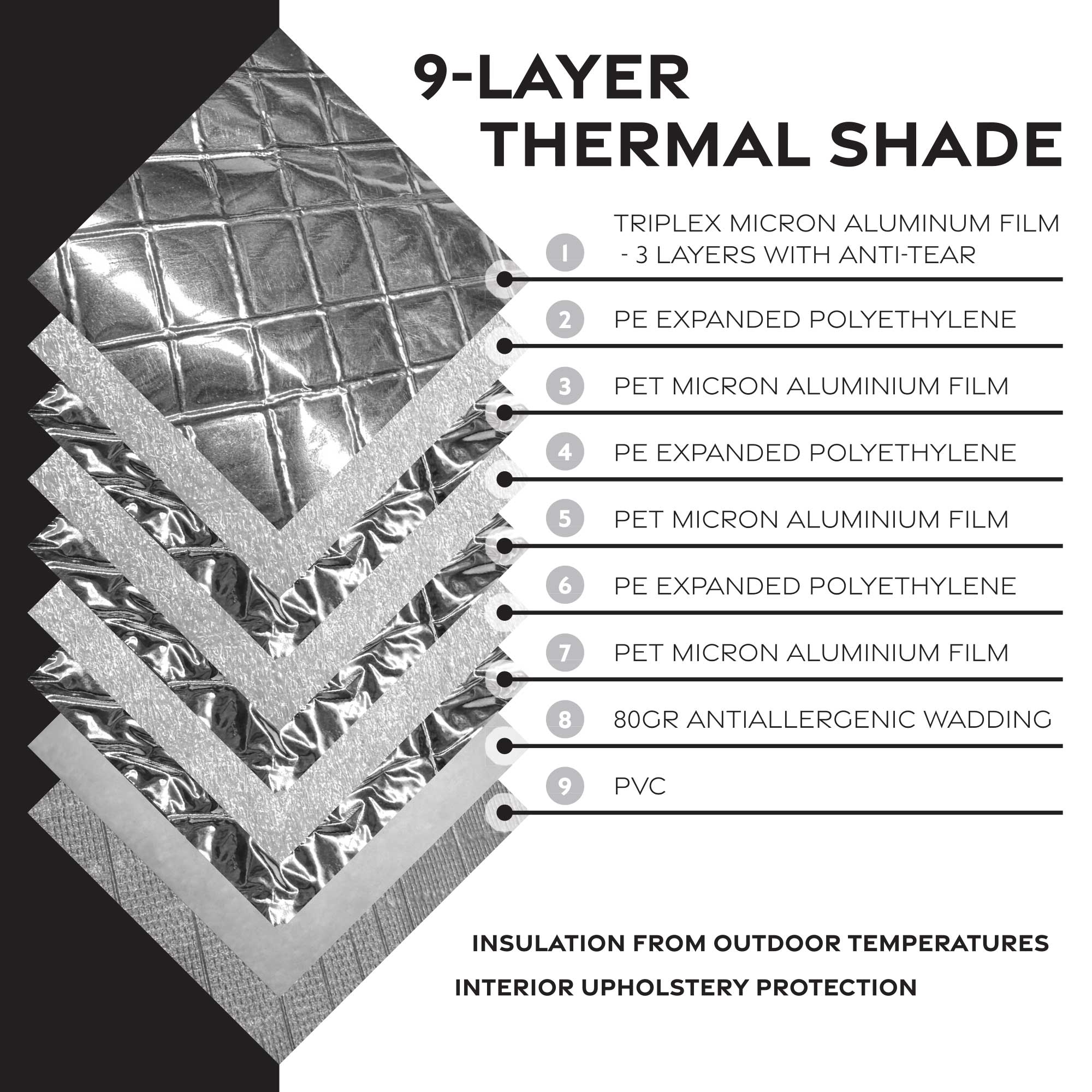 9-LAYER
THERMAL SHADE

1 TRIPLEX MICRON ALUMINUM FILM - 3 LAYERS WITH ANTI-TEAR

2 PE EXPANDED POLYETHYLENE

3 PET MICRON ALUMINIUM FILM

4 PE EXPANDED POLYETHYLENE

5 PET MICRON ALUMINIUM FILM

6 PE EXPANDED POLYETHYLENE

7 PET MICRON ALUMINIUM FILM

8 80GR ANTIALLERGENIC WADDING

9 PVC

INSULATION FROM OUTDOOR TEMPERATURES

INTERIOR UPHOLSTERY PROTECTION